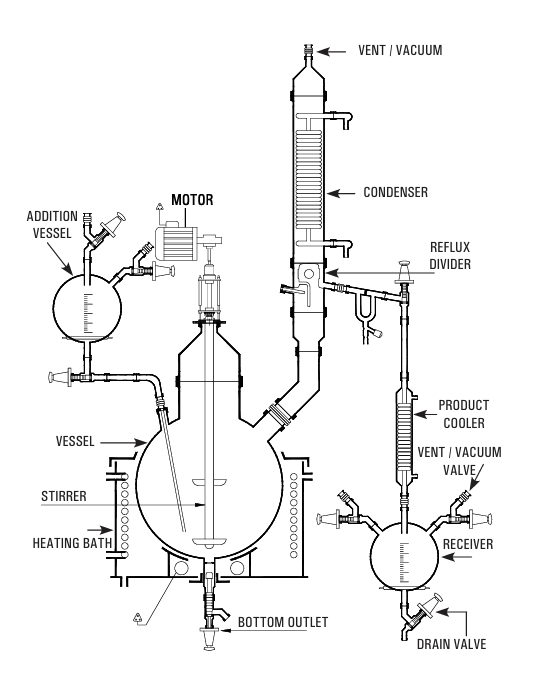 VENT / VACUUM

CONDENSER

MOTOR

ADDITION VESSEL

REFLUX DIVIDER

PRODUCT COOLER

VESSEL

VENT / VACUUM VALVE

STIRRER

HEATING BATH

RECEIVER

BOTTOM OUTLET

DRAIN VALVE